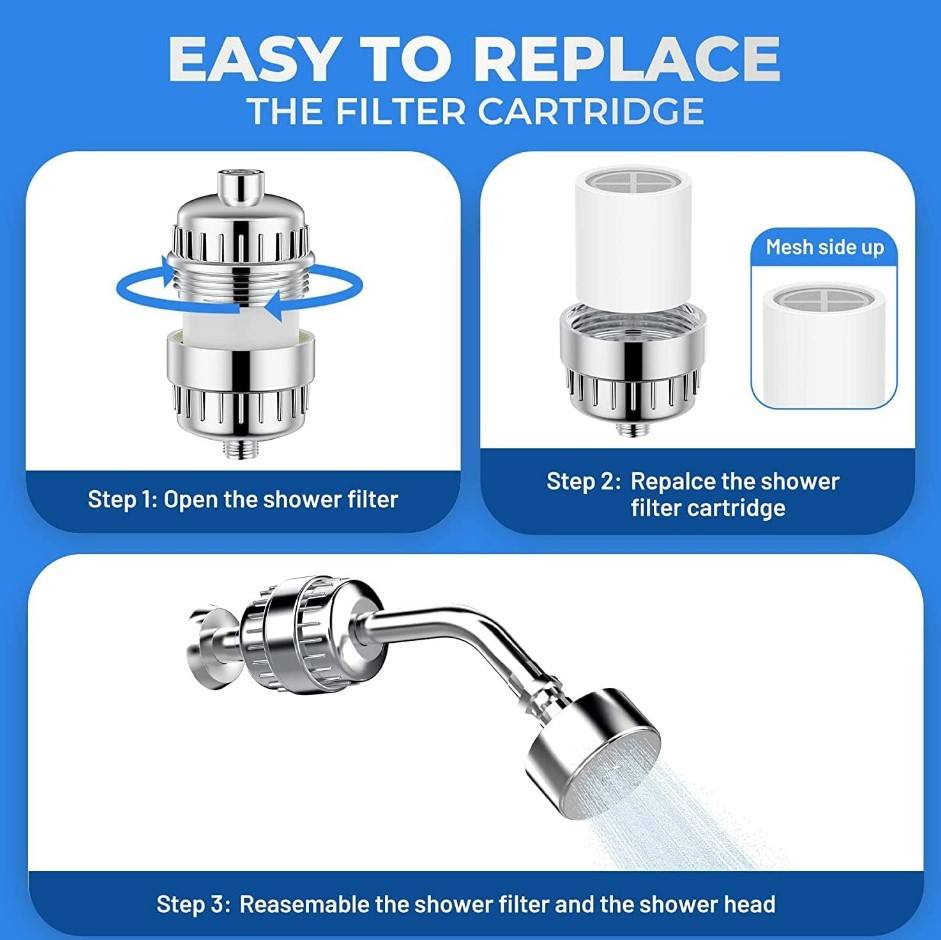 EASY TO REPLACE
THE FILTER CARTRIDGE

Step 1: Open the shower filter

Mesh side up

Step 2: Repalce the shower filter cartridge

Step 3: Reasemable the shower filter and the shower head